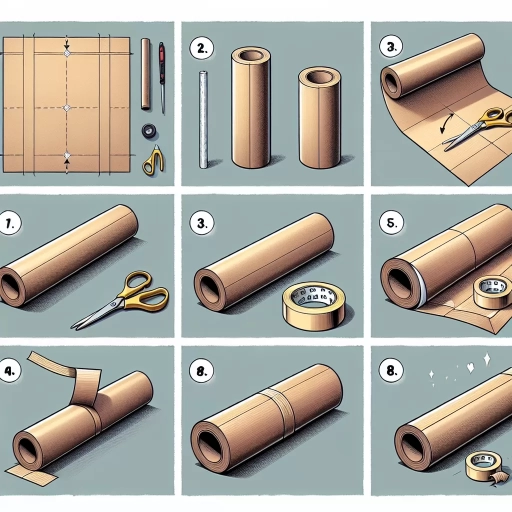 2.

3.

1.

3.

5.

4.

8.

8.