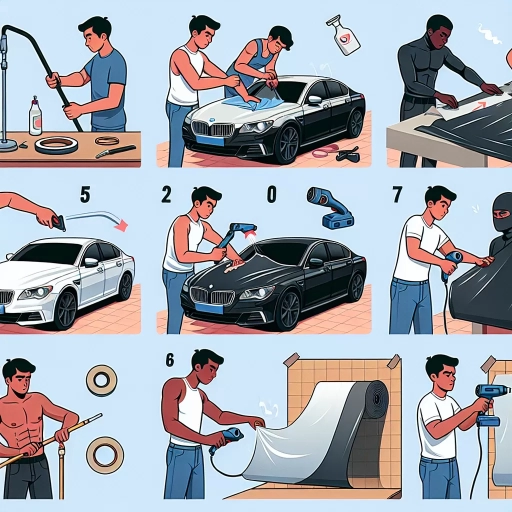 5

2

0

7

6