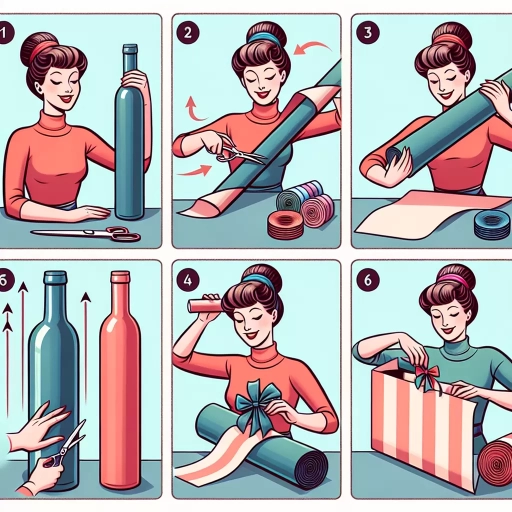 1

2

3

6

4

6