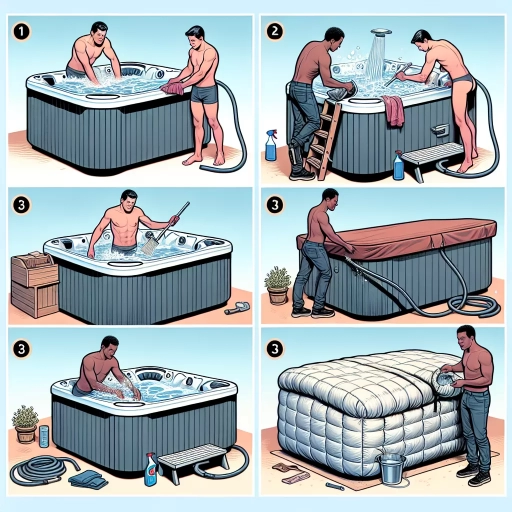 1

2

3

3

3

3