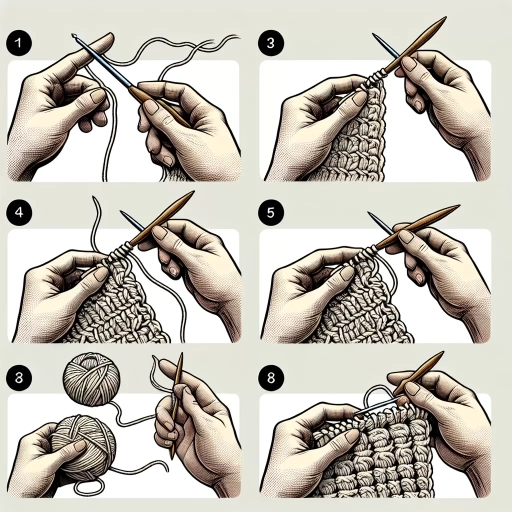 1

3

4

5

3

8