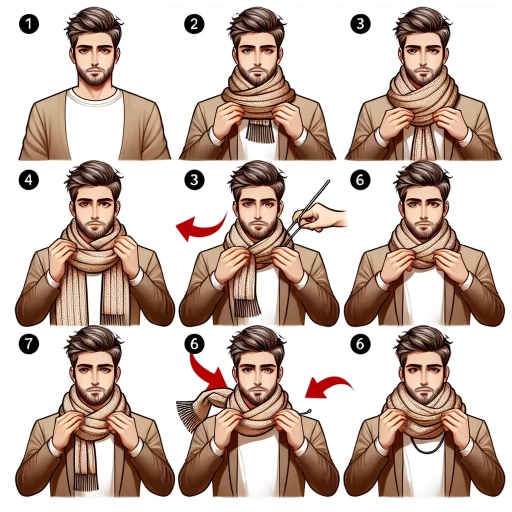 1

2

3

4

3

6

7

6

6