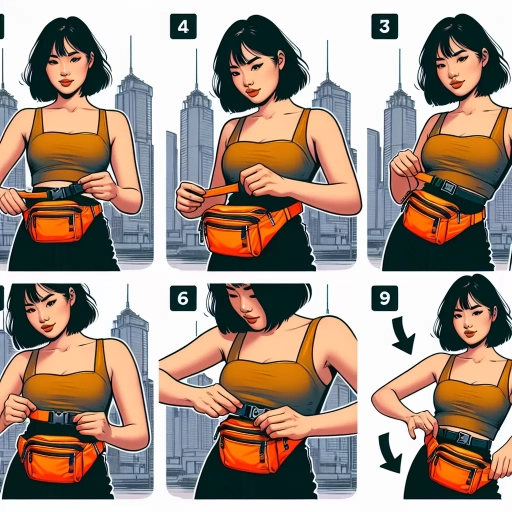 4

3

6

9