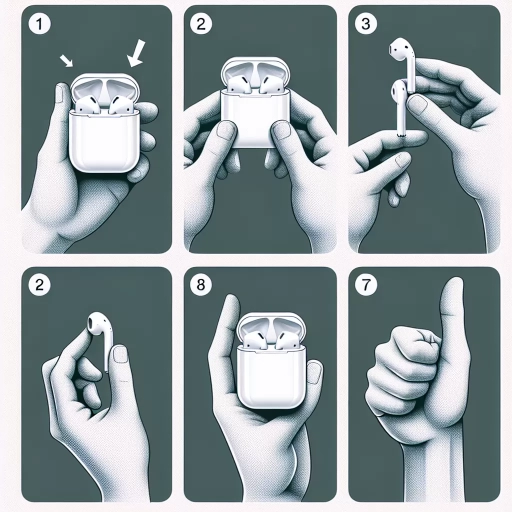 1

2

3

2

8

7