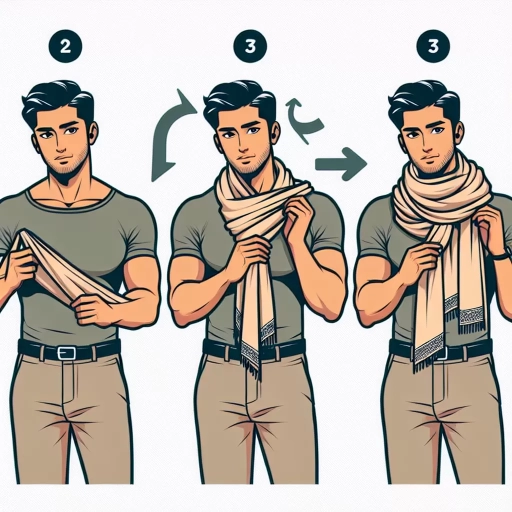 2

3

3