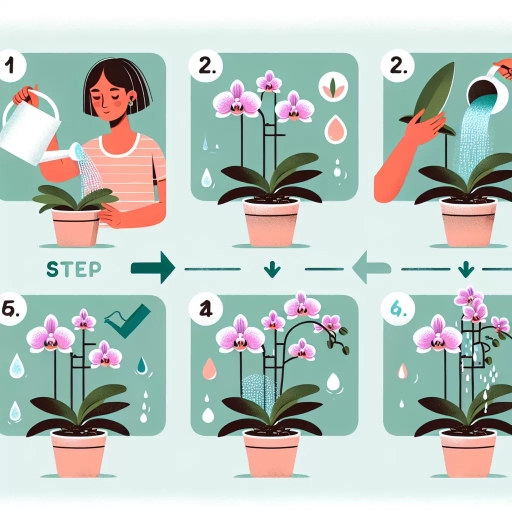 1

2.

2.

STEP

5.

4

6.