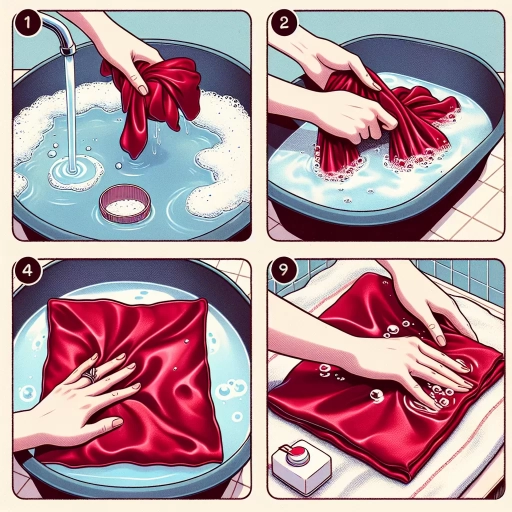 1

2

4

9