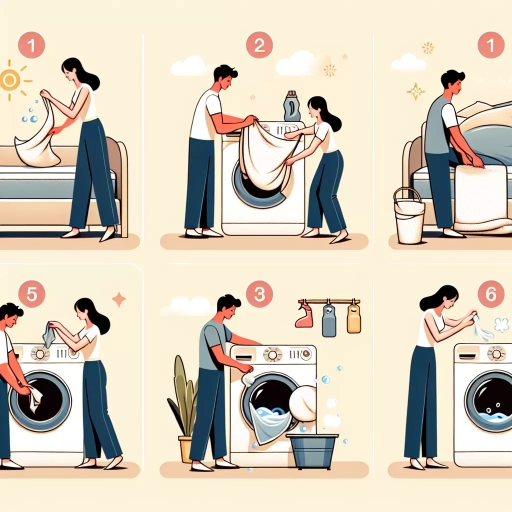 1

2

1

5

3

6