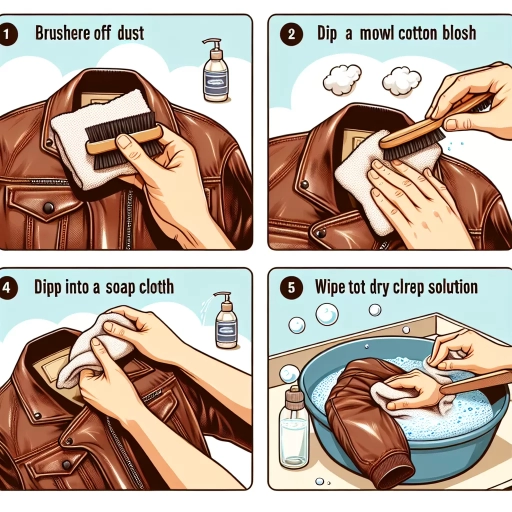 1 Brushere off dust

2 Dip a mowl cotton blosh

4 Dipp into a soap cloth

5 Wipe tot dry clrep solution