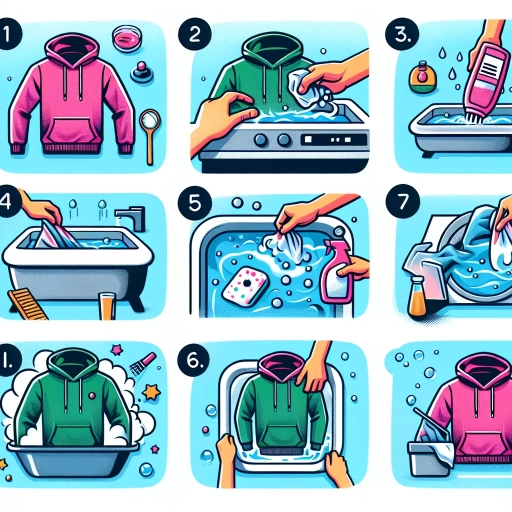 1

2

3.

4

5

7

1.

6.