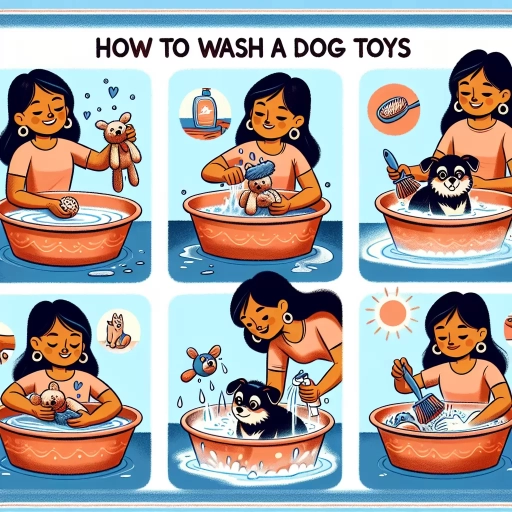 HOW TO WASH A DOG TOYS