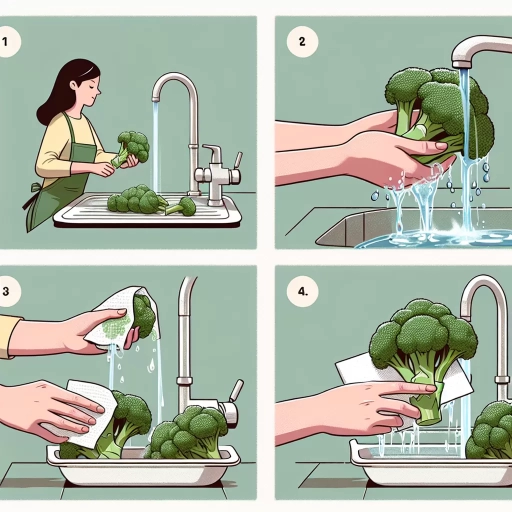 1

2

3

4.