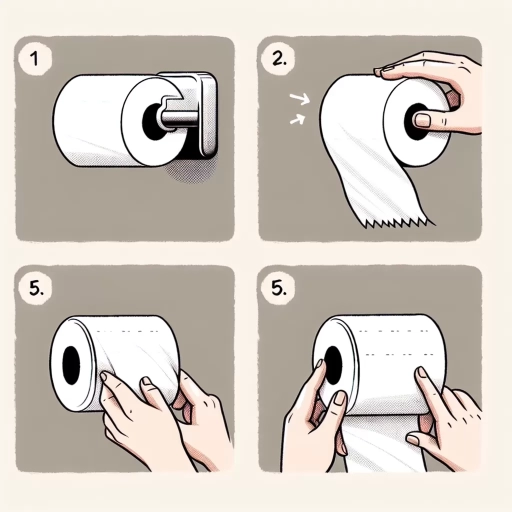 1

2.

5.

5.