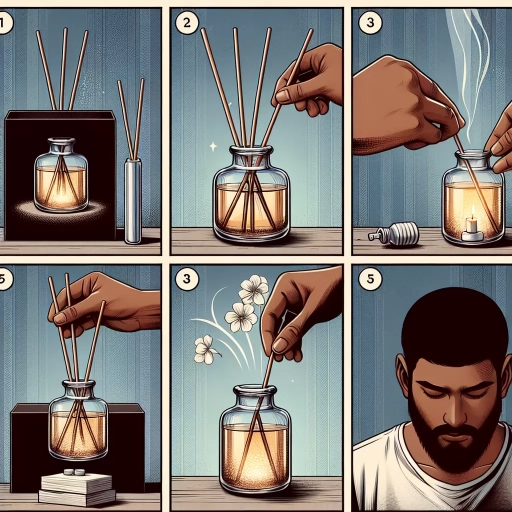 1

2

3

5

3

5