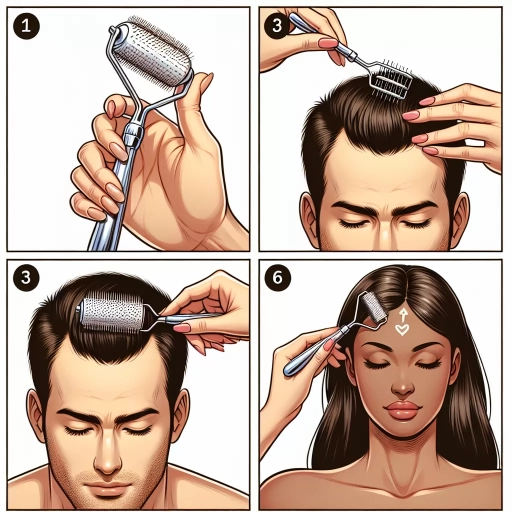 1

3

3

6