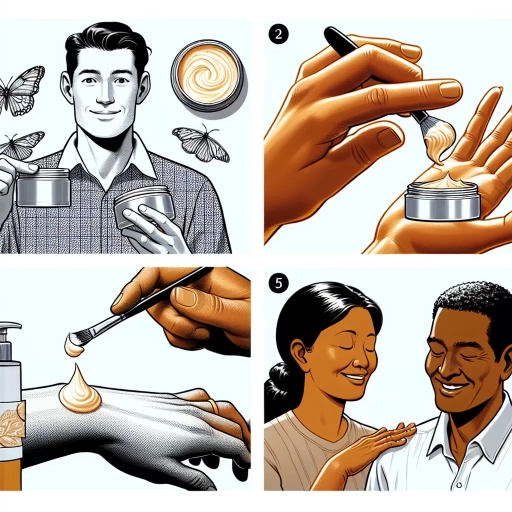 2

5