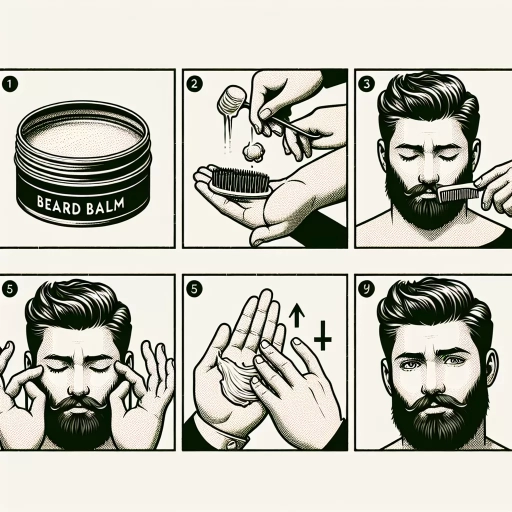 1

BEARD BALM

2

3

5

5

9