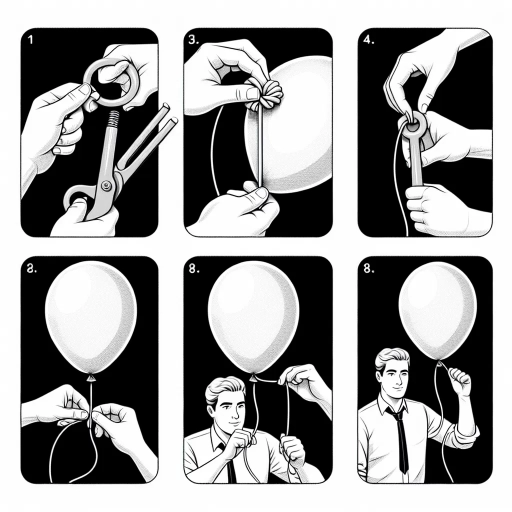 1

3.

4.

8.

8.

8.