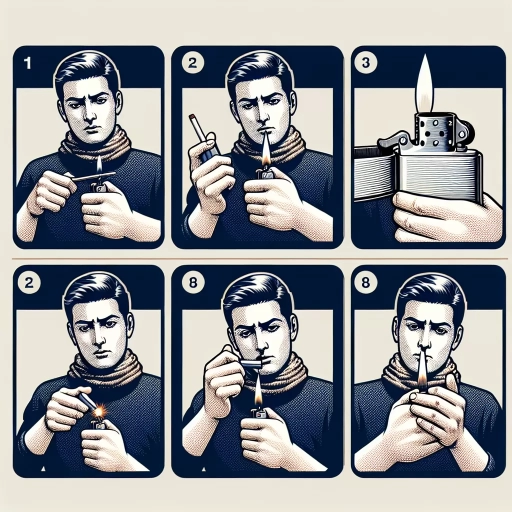 1

2

3

2

8

8