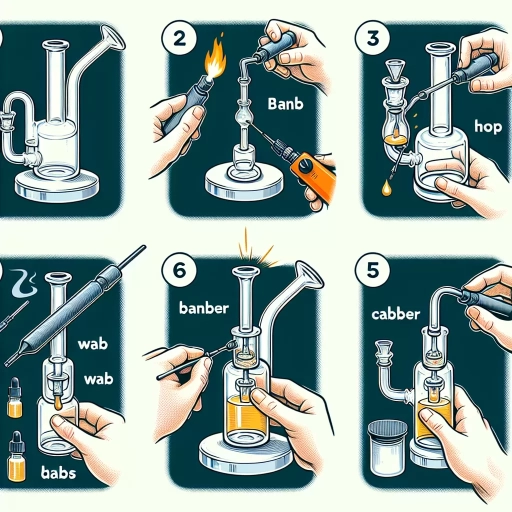 2

Banb

3

hop

wab

wab

babs

6

banber

5

cabber