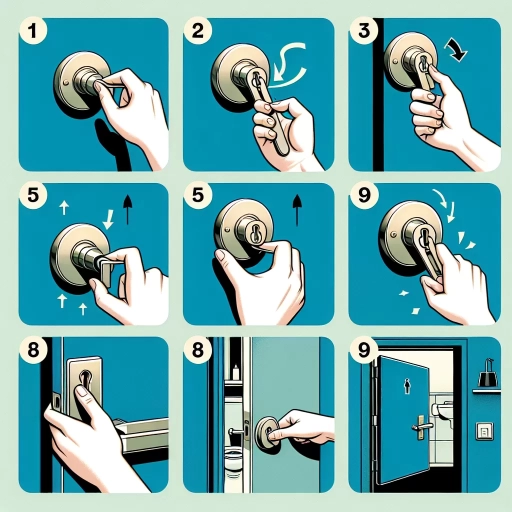 1

2

3

5

5

9

8

8

9