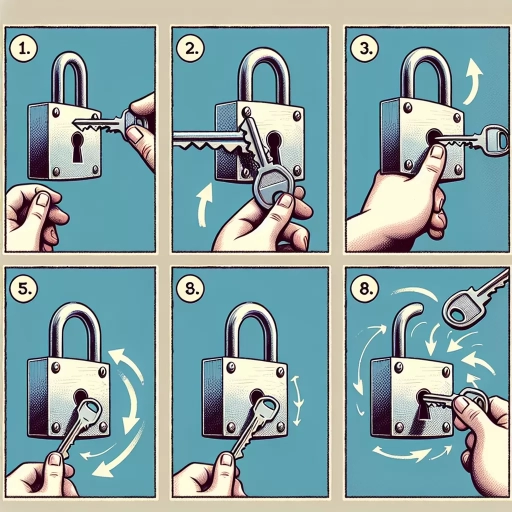 1.

2.

3.

5.

8.

8.