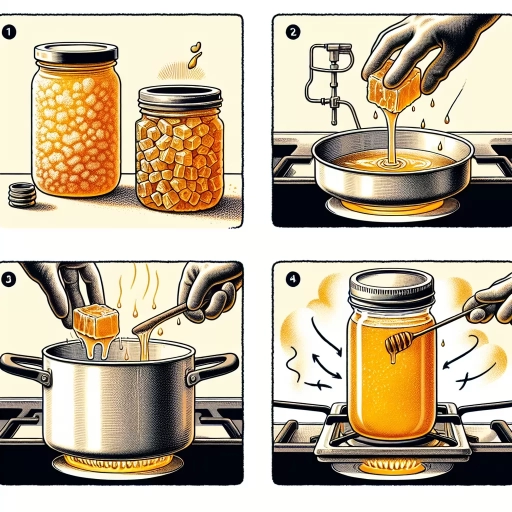 1

2

3

4