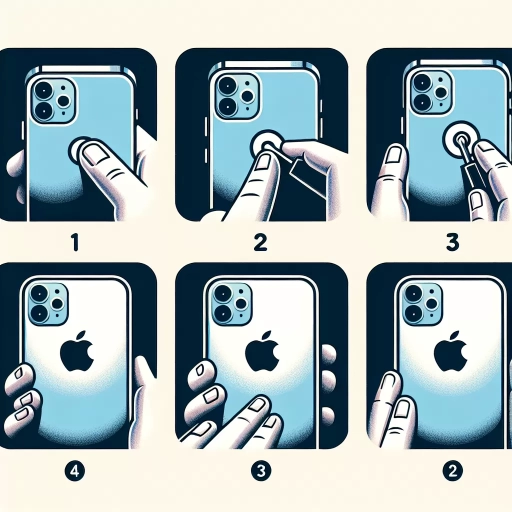 1
2
3
4
3
2