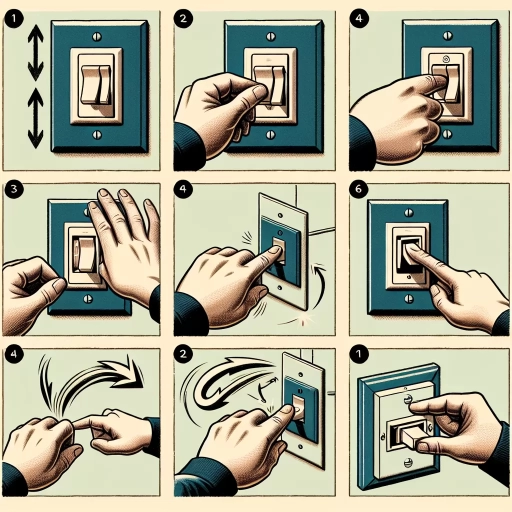 1

2

4

3

4

6

4

2

1