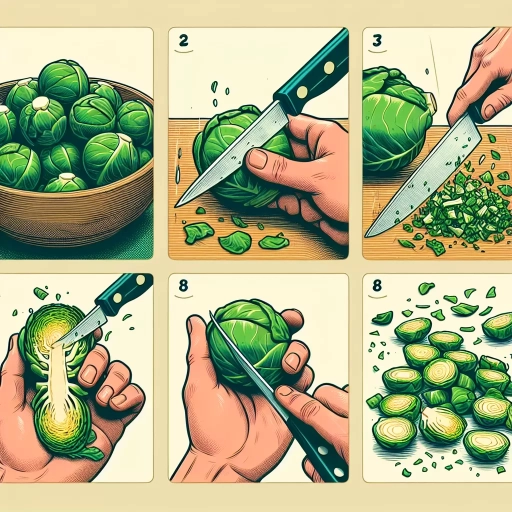 2

3

8

8