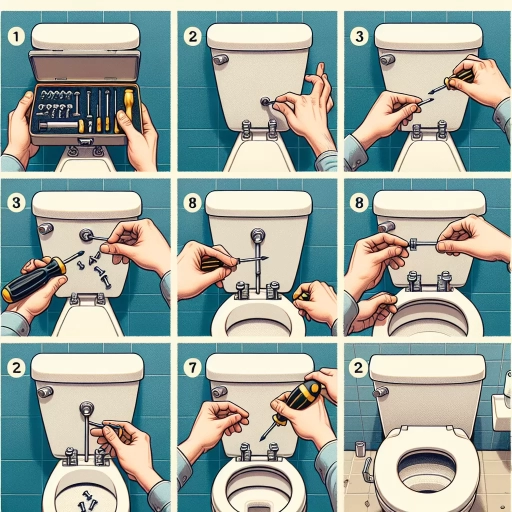 1

2

3

3

8

8

2

7

2