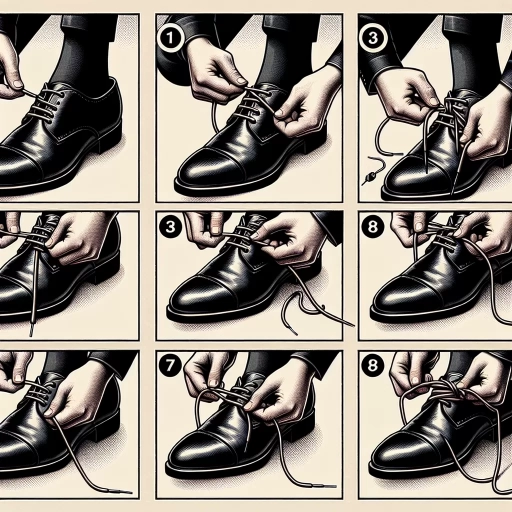 1
3
3
8
7
8