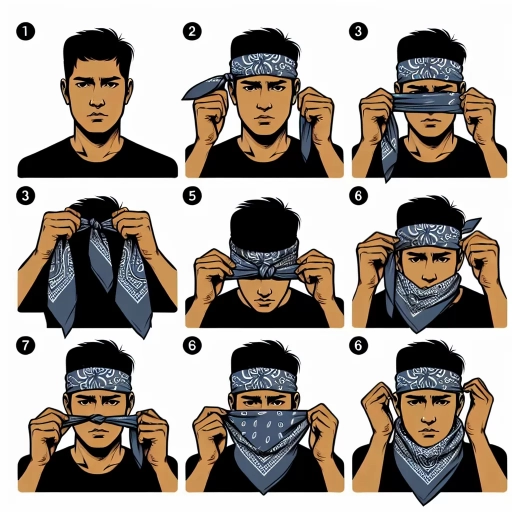 1

2

3

3

5

6

7

6

6