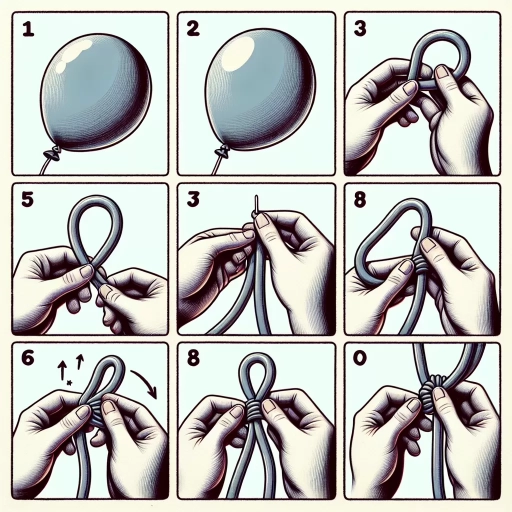 1

2

3

5

3

8

6

8

0