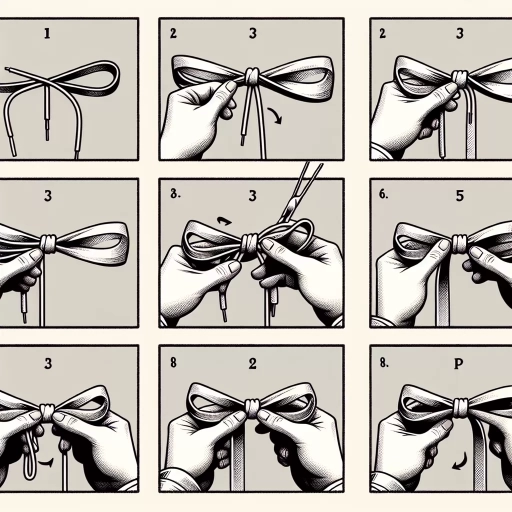 1

2 3

2 3

3

3. 3

6. 5

3

8 2

8. P