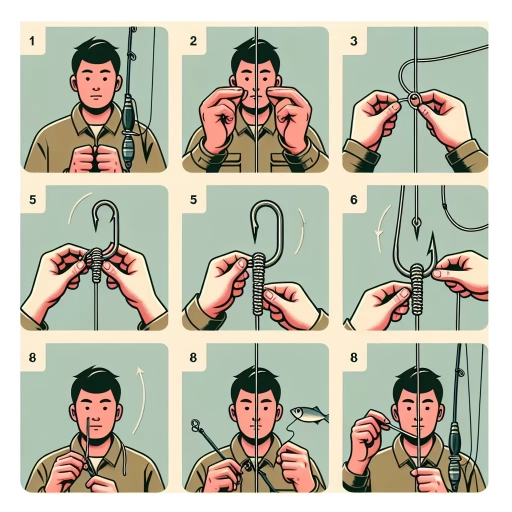 1

2

3

5

5

6

8

8

8