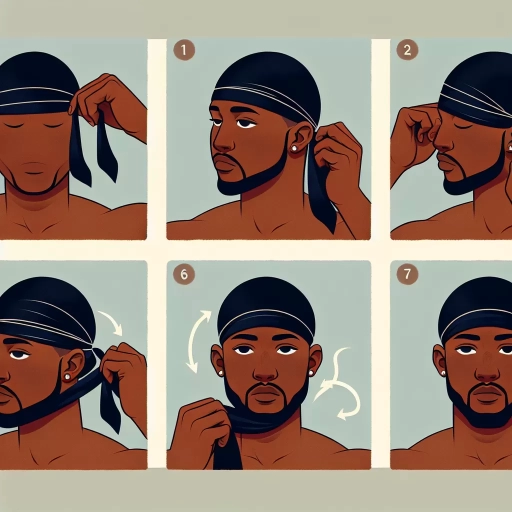 1

2

6

7