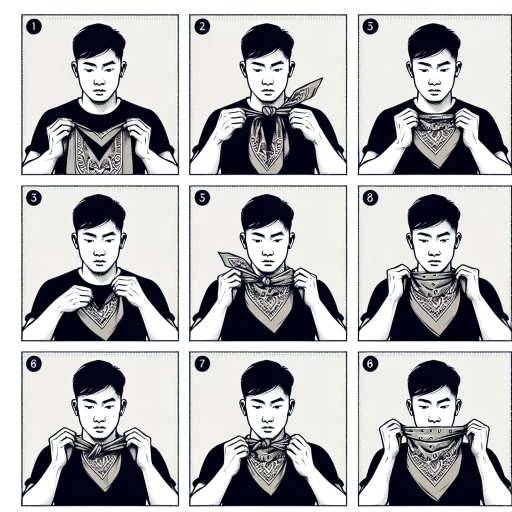 1

2

5

3

5

8

6

7

6