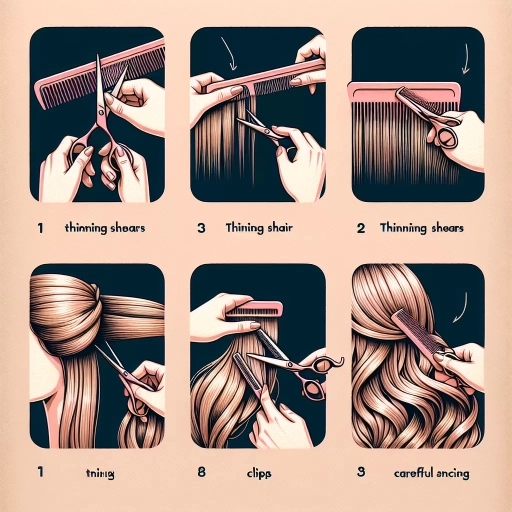 1 thinning shears

3 Thining shair

2 Thinning shears

1 tning

8 clips

3 careful ancing