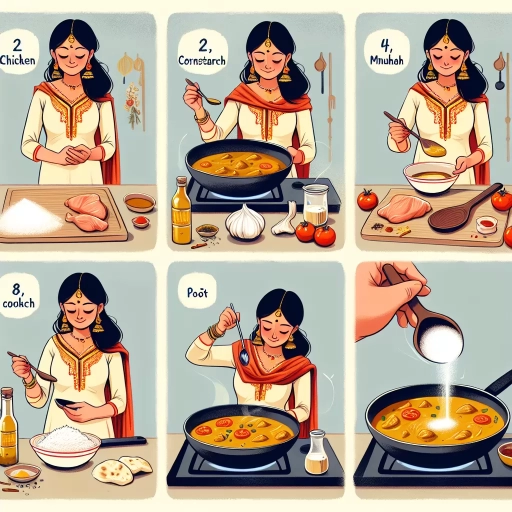 2
Chicken

2,
Cornstarch

4,
Mnuhah

8,
cookch

Poot