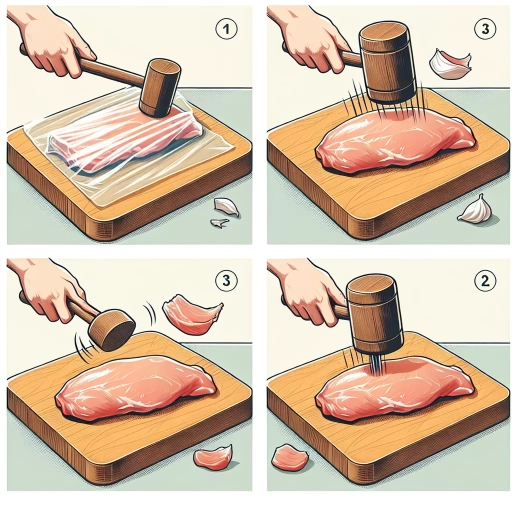 1

3

3

2