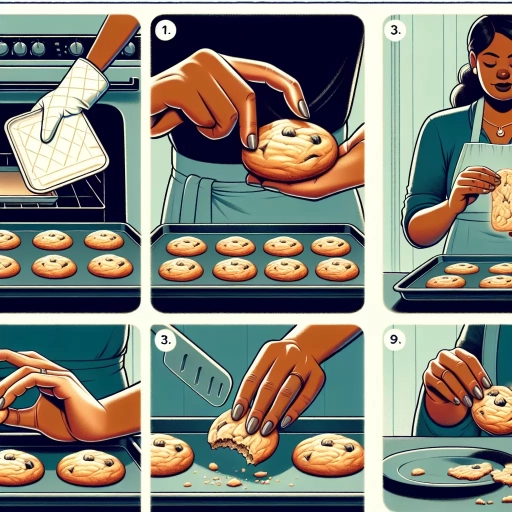 1.

3.

3.

9.