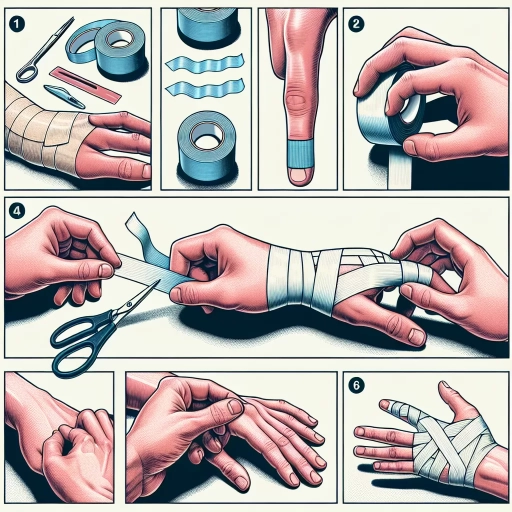 1

2

4

6