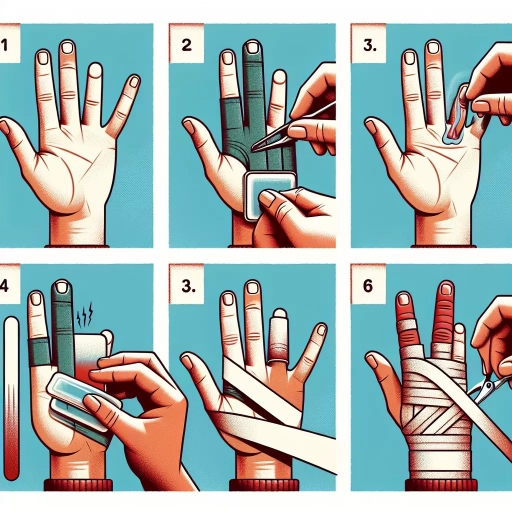 1

2

3.

4

3.

6