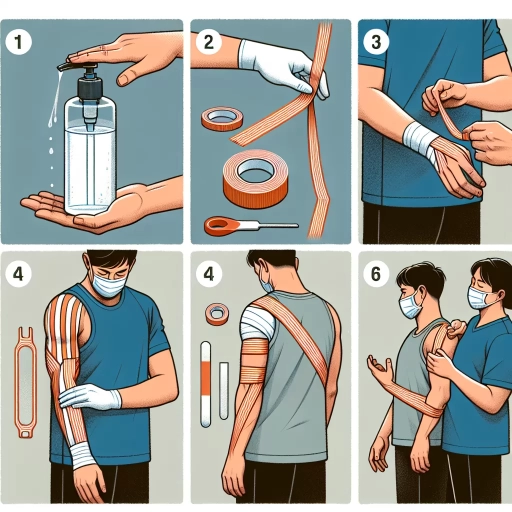 1

2

3

4

4

6