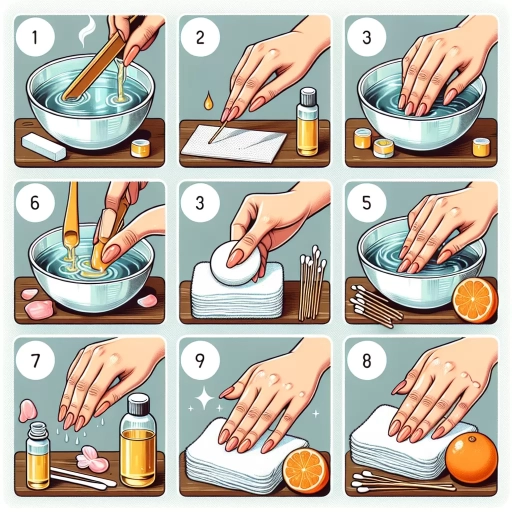 1

2

3

6

3

5

7

9

8