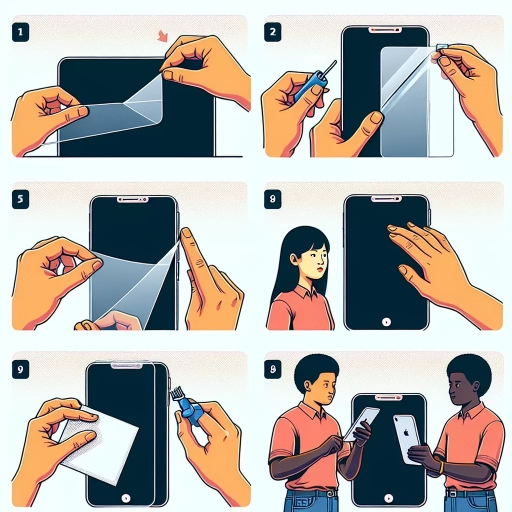 1

2

5

8

9

8