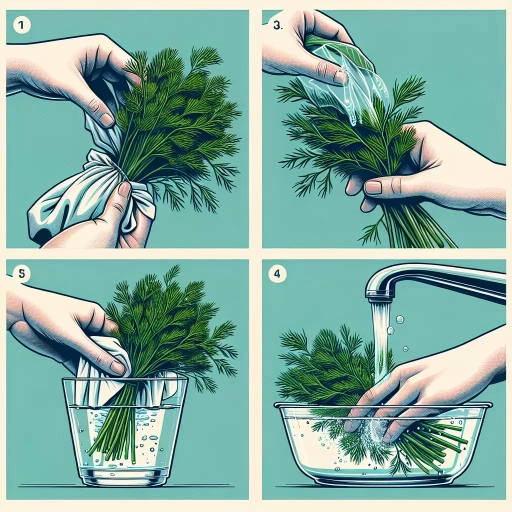 1

3.

5

4