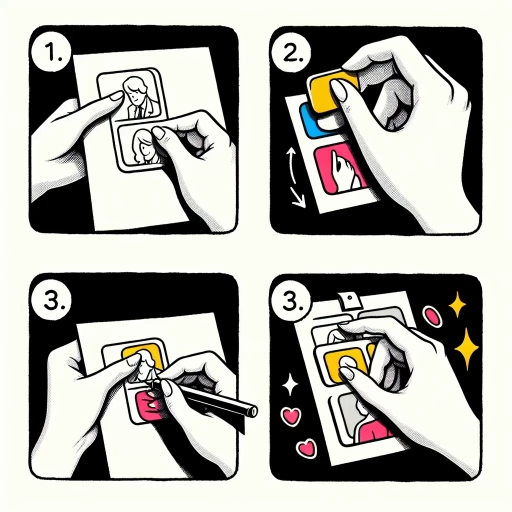 1.

2.

3.

3.