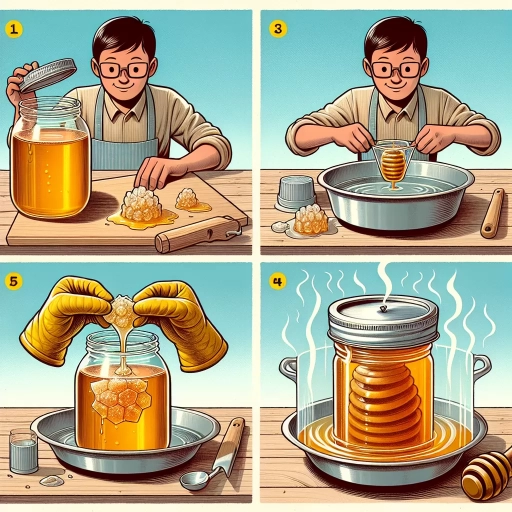 1

3

5

4